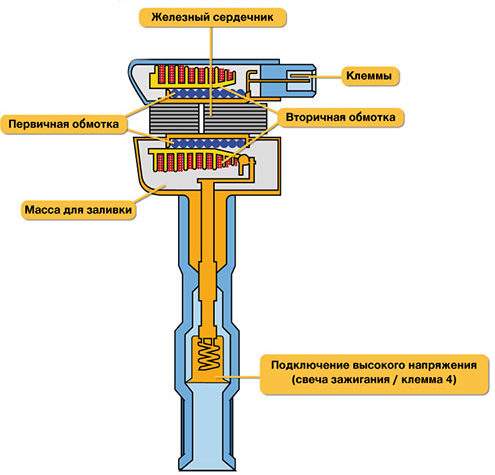 Железный сердечник

Клеммы

Первичная обмотка

Вторичная обмотка

Масса для заливки

Подключение высокого напряжения (свеча зажигания / клемма 4)