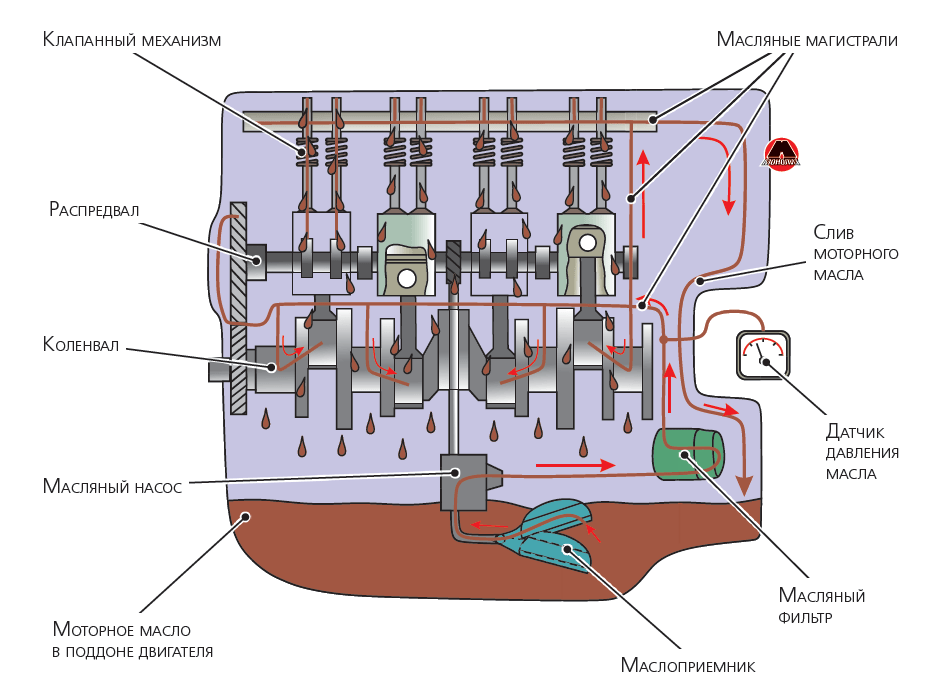 Клапанный механизм

Масляные магистрали

Распредвал

Слив моторного масла

Коленвал

Датчик давления масла

Масляный насос

Масляный фильтр

Моторное масло в поддоне двигателя

Маслоприемник